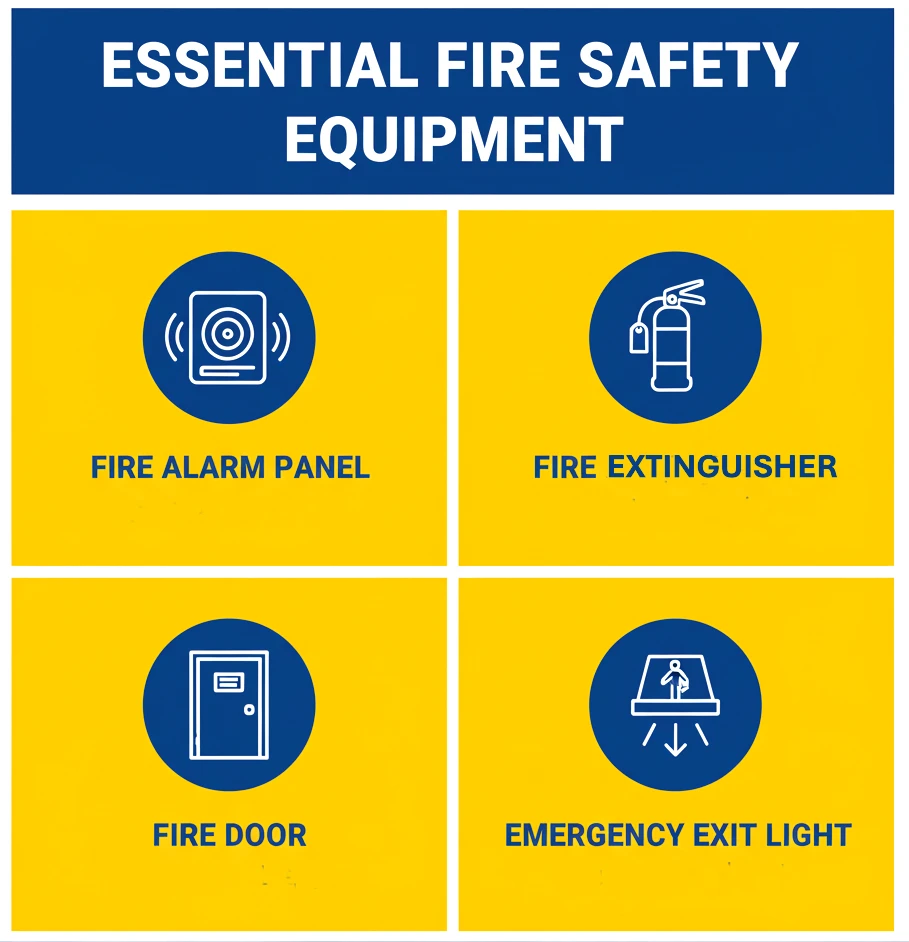 ESSENTIAL FIRE SAFETY EQUIPMENT

FIRE ALARM PANEL

FIRE EXTINGUISHER

FIRE DOOR

EMERGENCY EXIT LIGHT