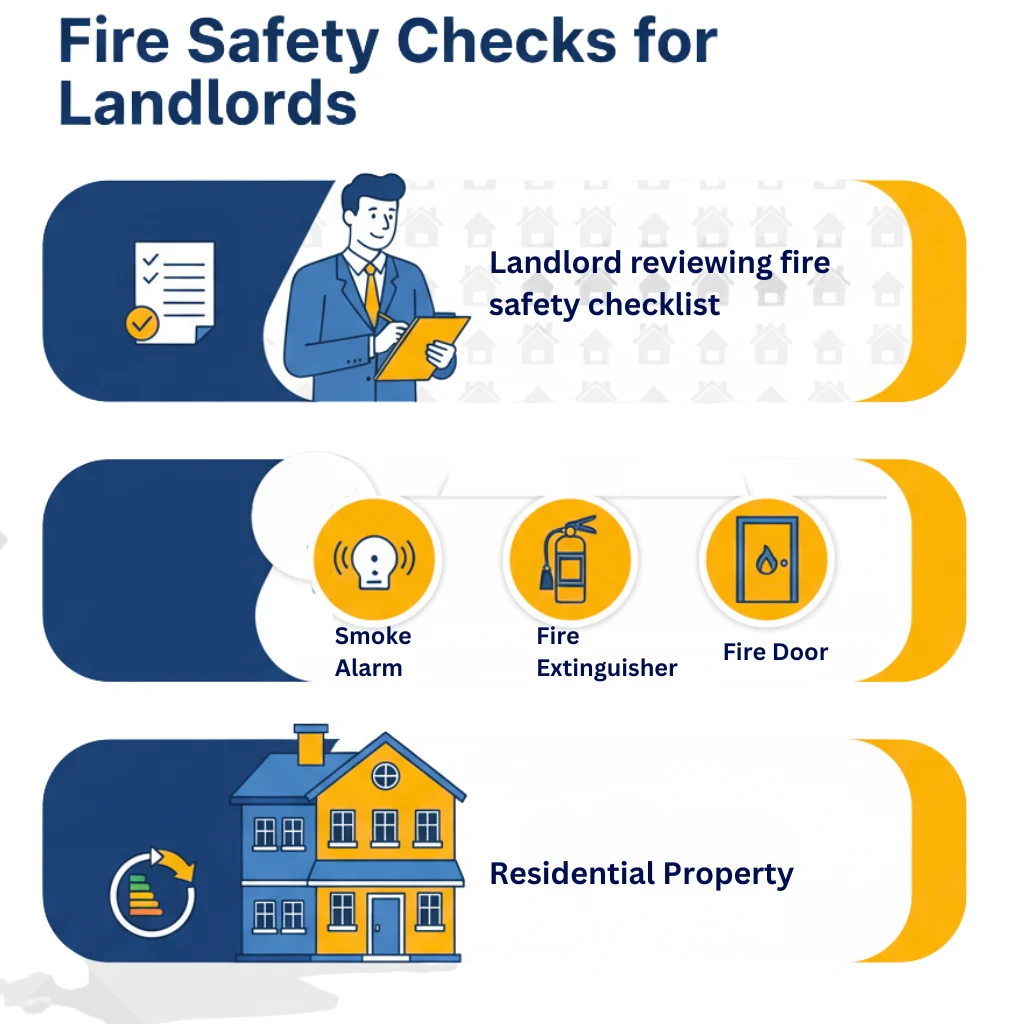 Fire Safety Checks for Landlords

Landlord reviewing fire safety checklist

Smoke Alarm

Fire Extinguisher

Fire Door

Residential Property